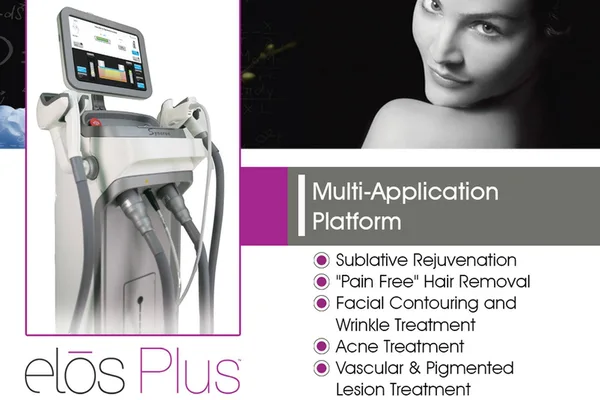 Syneron

Multi-Application Platform

Sublative Rejuvenation
"Pain Free" Hair Removal
Facial Contouring and Wrinkle Treatment
Acne Treatment
Vascular & Pigmented Lesion Treatment

elōs Plus™